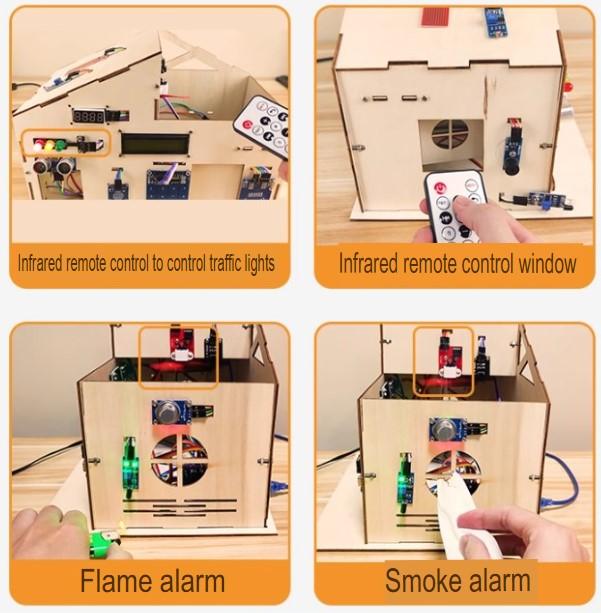 Infrared remote control to control traffic lights

Infrared remote control window

Flame alarm

Smoke alarm